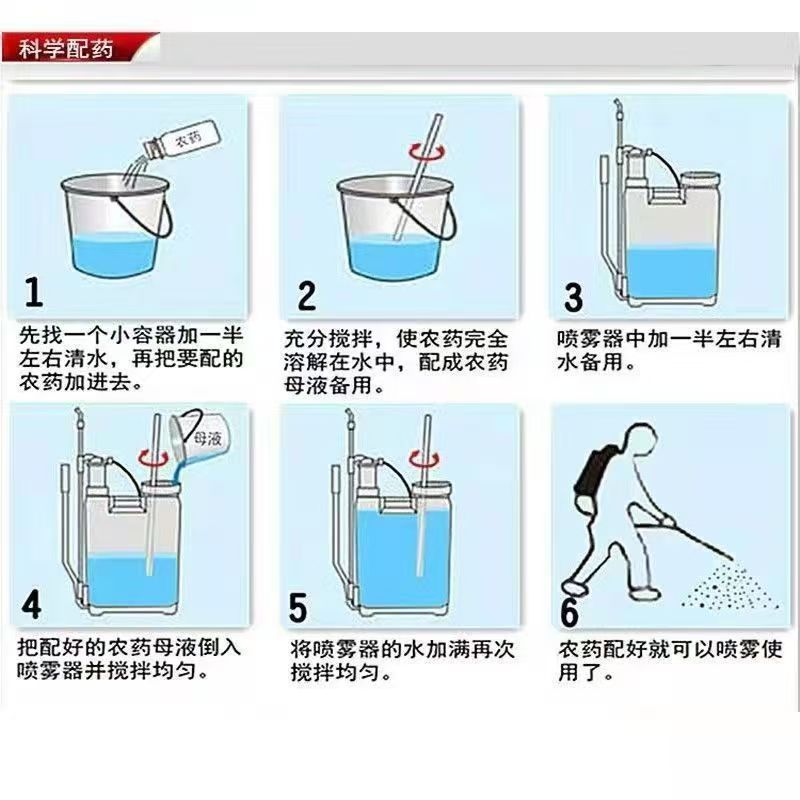 科学配药

农药

1

先找一个小容器加一半左右清水，再把要配的农药加进去。

2

充分搅拌，使农药完全溶解在水中，配成农药母液备用。

3

喷雾器中加一半左右清水备用。

母液

4

把配好的农药母液倒入喷雾器并搅拌均匀。

5

将喷雾器的水加满再次搅拌均匀。

6

农药配好就可以喷雾使用了。